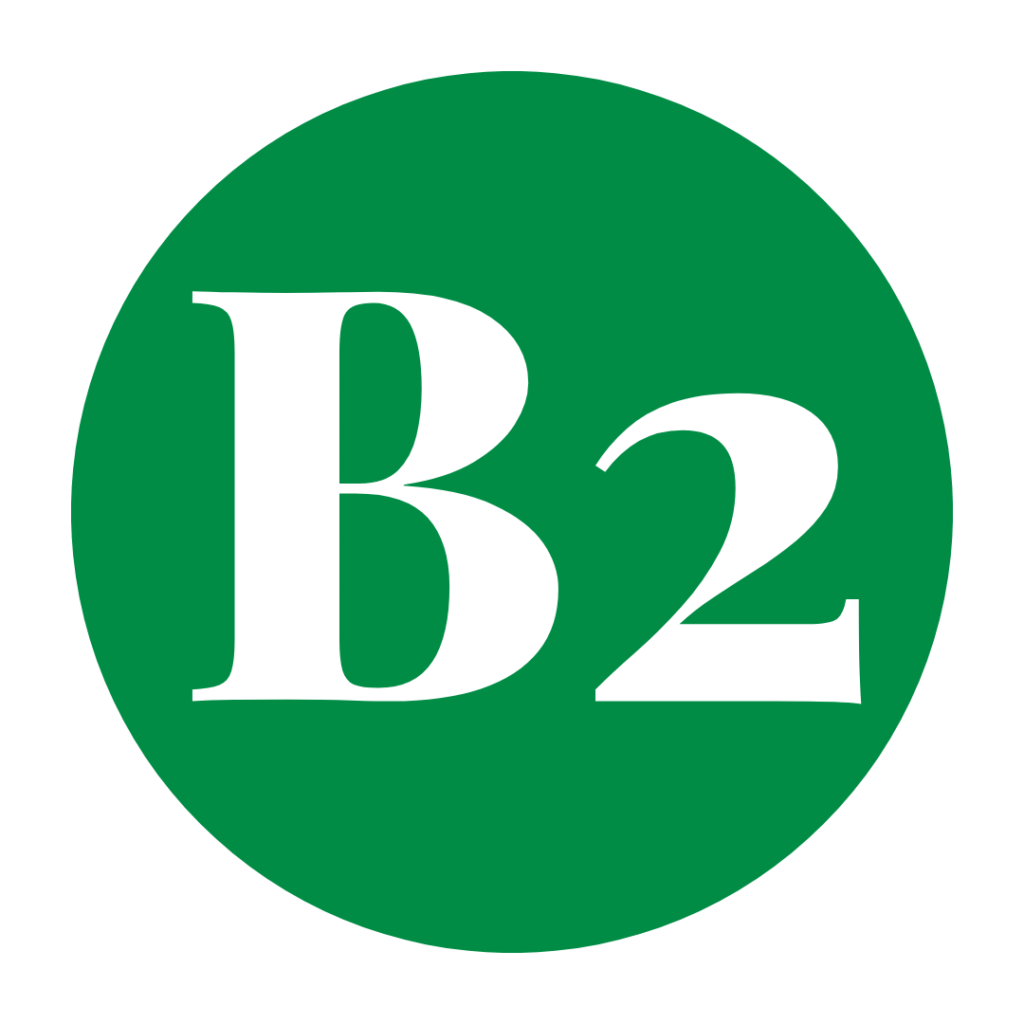 B2