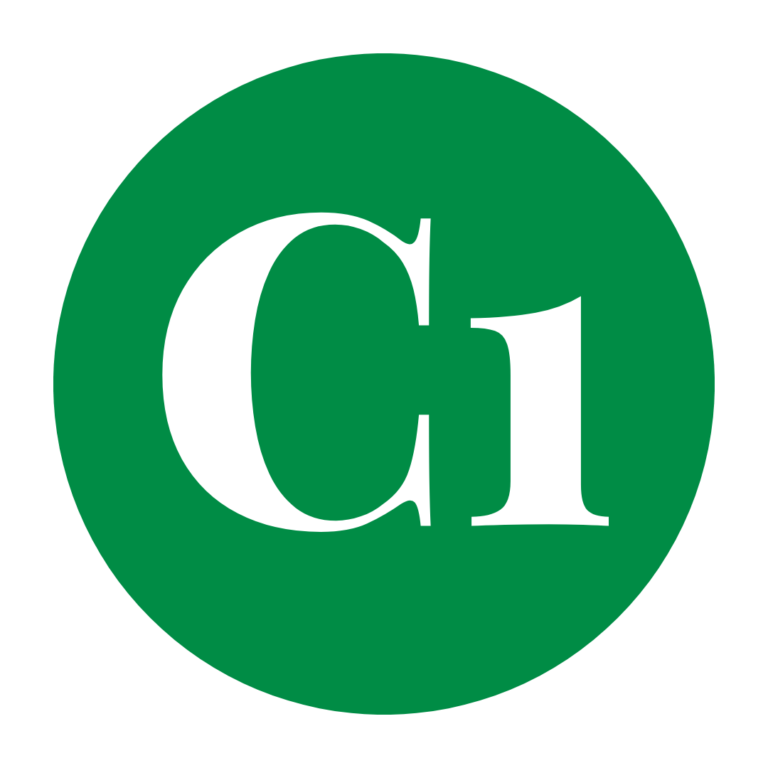 C1